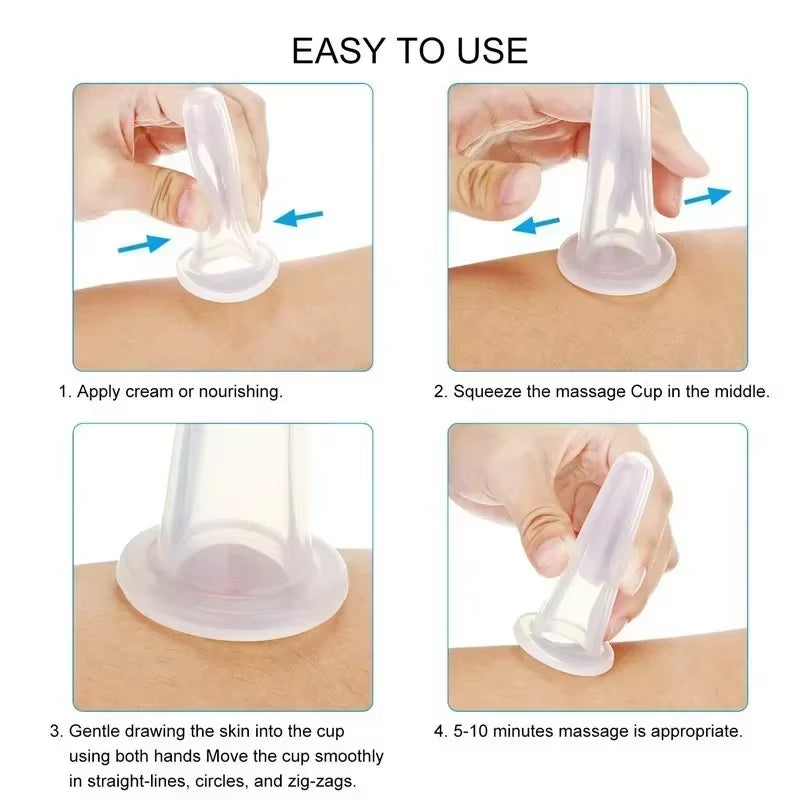 EASY TO USE

1. Apply cream or nourishing.

2. Squeeze the massage Cup in the middle.

3. Gentle drawing the skin into the cup using both hands Move the cup smoothly in straight-lines, circles, and zig-zags.

4. 5-10 minutes massage is appropriate.