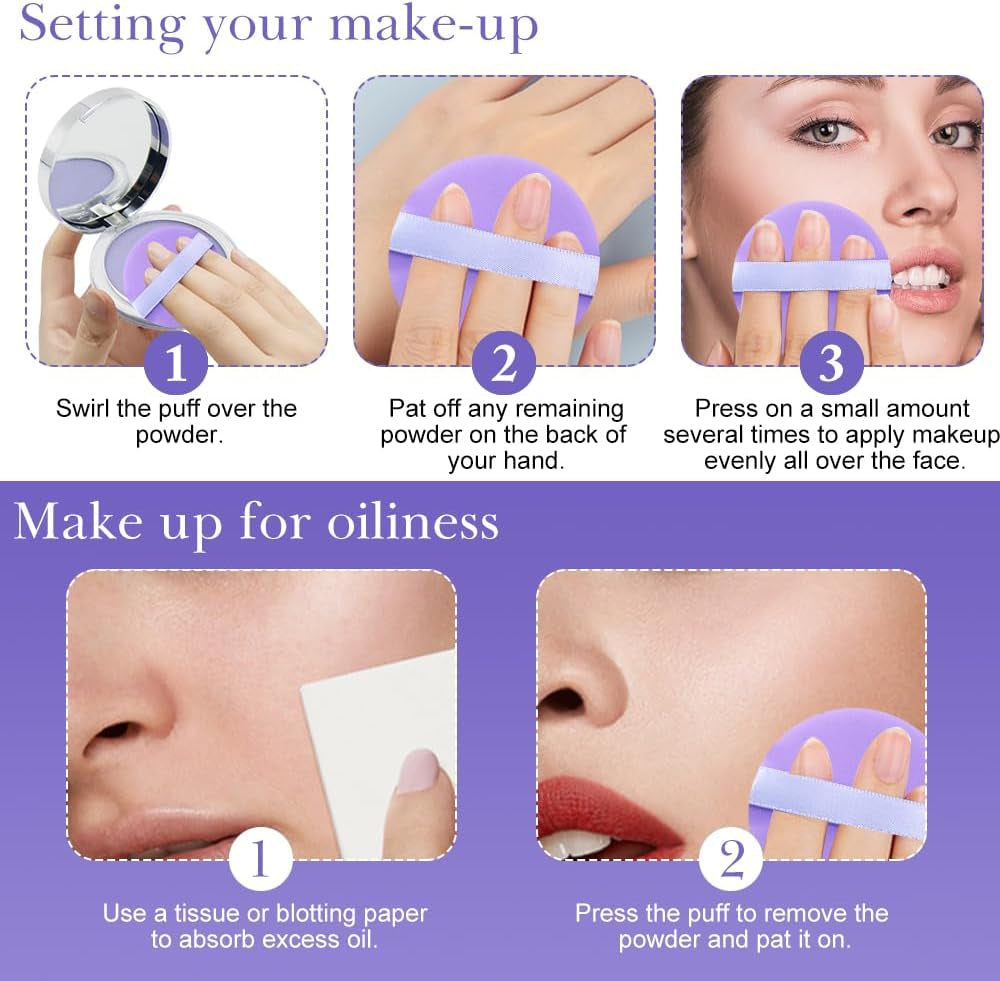 Setting your make-up

1
Swirl the puff over the powder.

2
Pat off any remaining powder on the back of your hand.

3
Press on a small amount several times to apply makeup evenly all over the face.

Make up for oiliness

1
Use a tissue or blotting paper to absorb excess oil.

2
Press the puff to remove the powder and pat it on.