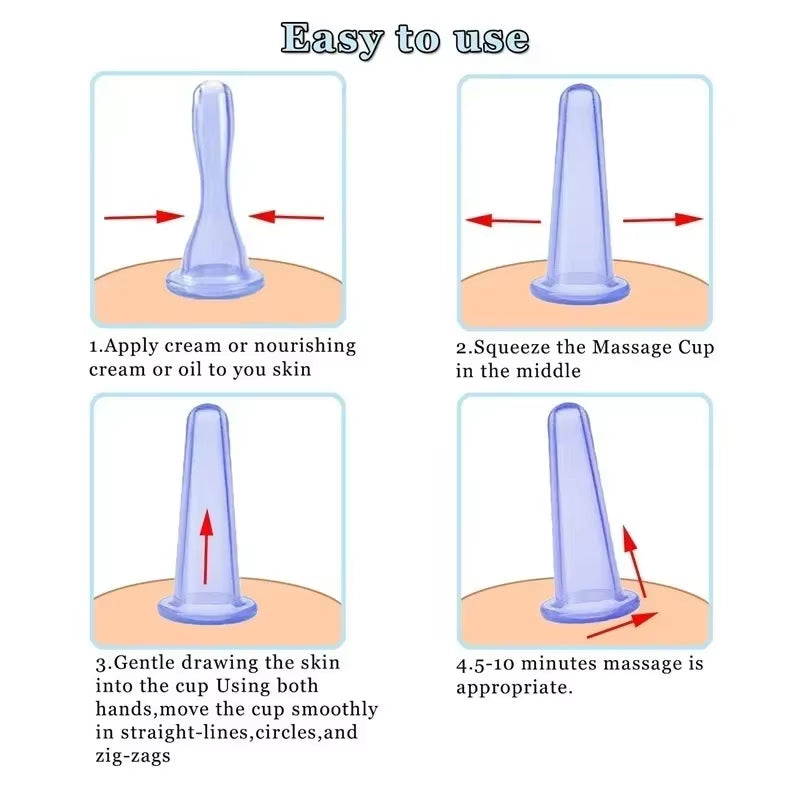 Easy to use

1.Apply cream or nourishing cream or oil to you skin

2.Squeeze the Massage Cup in the middle

3.Gentle drawing the skin into the cup Using both hands,move the cup smoothly in straight-lines,circles,and zig-zags

4.5-10 minutes massage is appropriate.